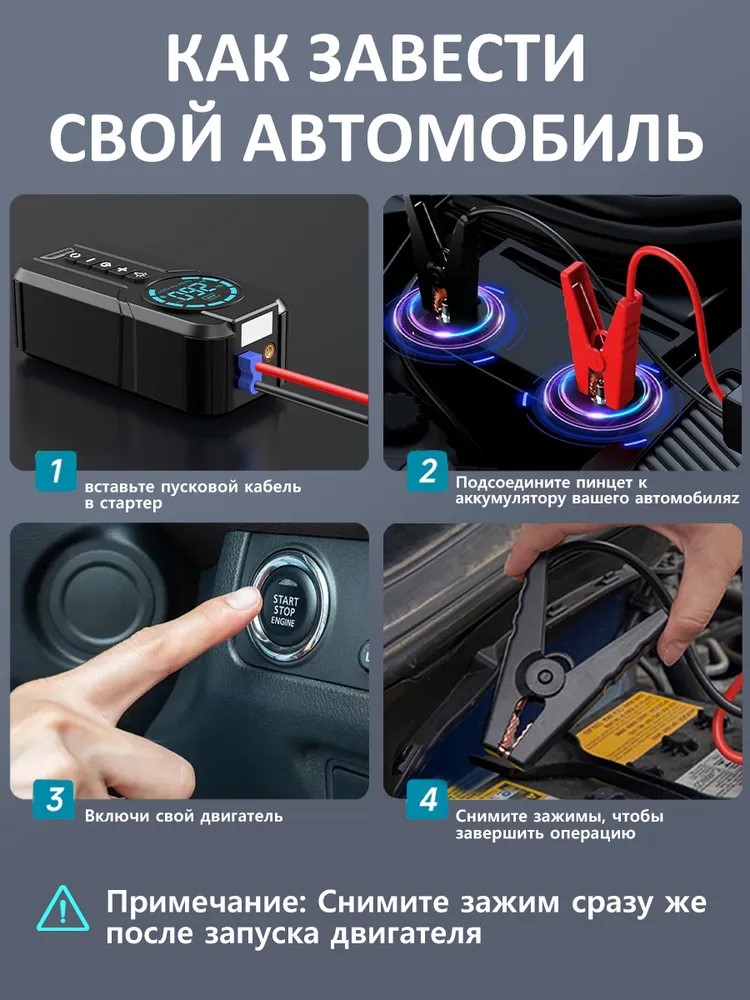 КАК ЗАВЕСТИ СВОЙ АВТОМОБИЛЬ

1
вставьте пусковой кабель в стартер

2
Подсоедините пинцет к аккумулятору вашего автомобиляz

START STOP ENGINE

3
Включи свой двигатель

4
Снимите зажимы, чтобы завершить операцию

Примечание: Снимите зажим сразу же после запуска двигателя